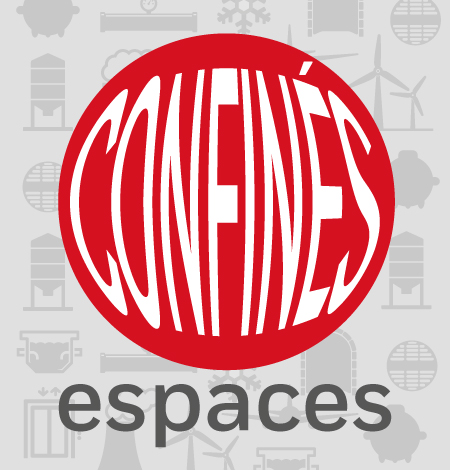 CONFINÉS
espaces