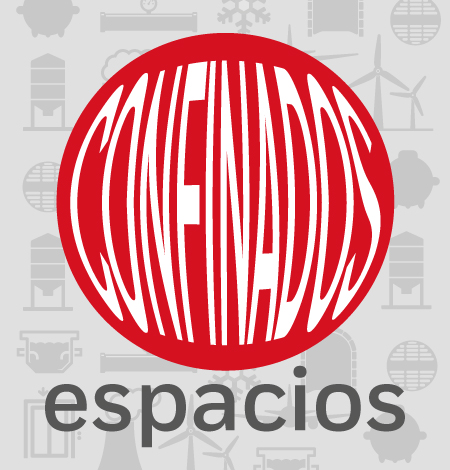 CONFINADOS

espacios